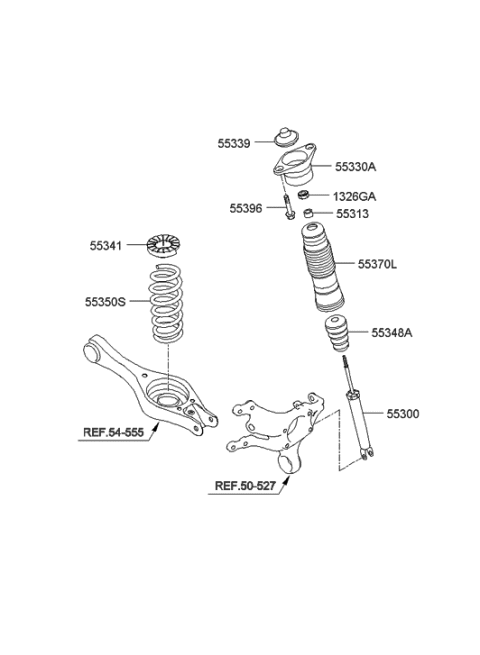 55339
55330A
1326GA
55396
55313
55341
55370L
55350S
55348A
55300
REF.54-555
REF.50-527