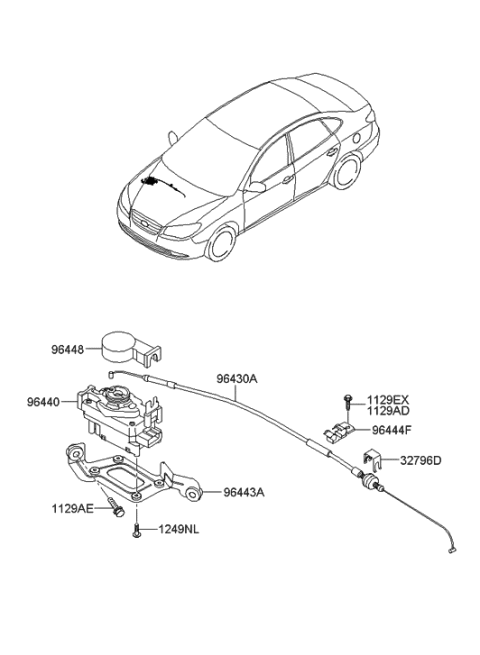 96448

96430A

96440

1129EX
1129AD

96444F

32796D

96443A

1129AE

1249NL