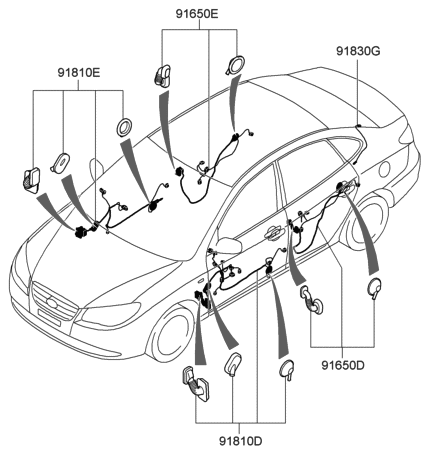 91650E
91830G
91810E
91650D
91810D