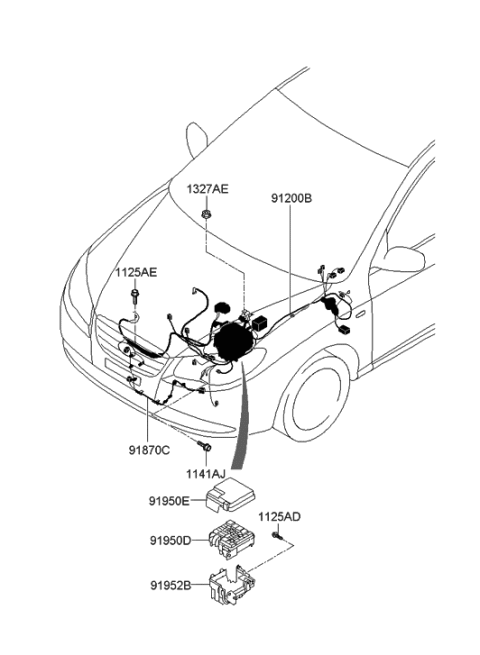 1327AE
91200B
1125AE
91870C
1141AJ
91950E
1125AD
91950D
91952B