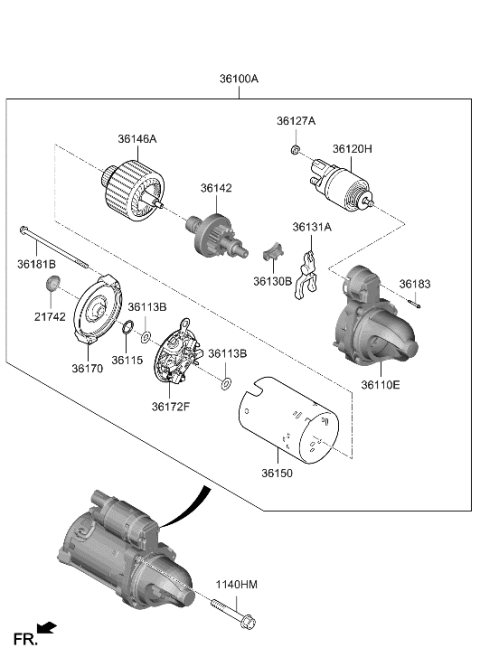 36100A
36127A
36146A
36120H
36142
36131A
36181B
36130B
36183
21742
36113B
36170
36115
36113B
36110E
36172F
36150
1140HM
FR.