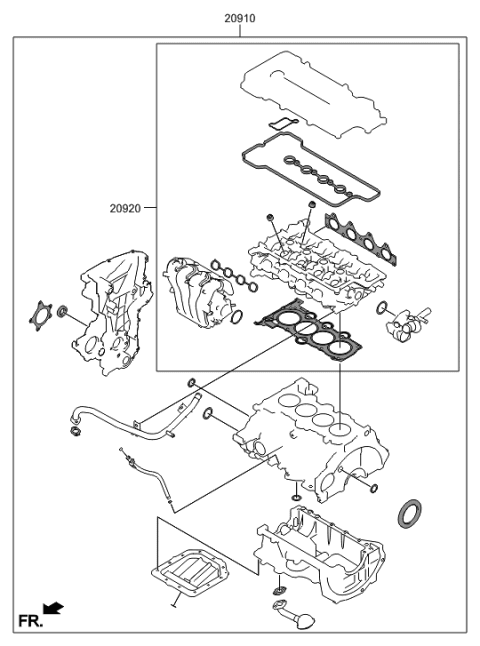 20910

20920

FR.