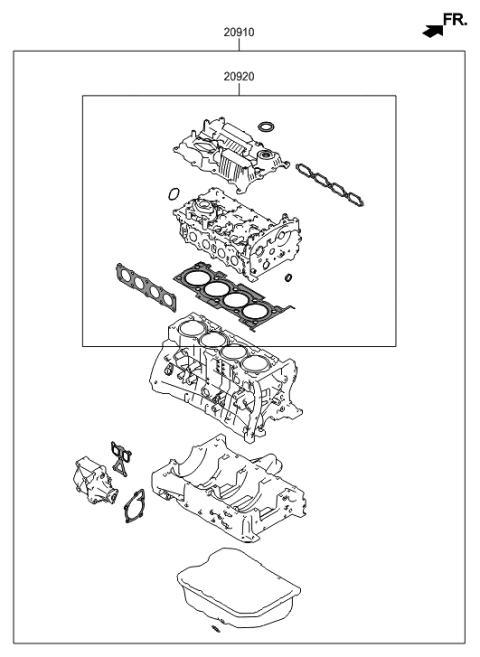 FR.

20910

20920