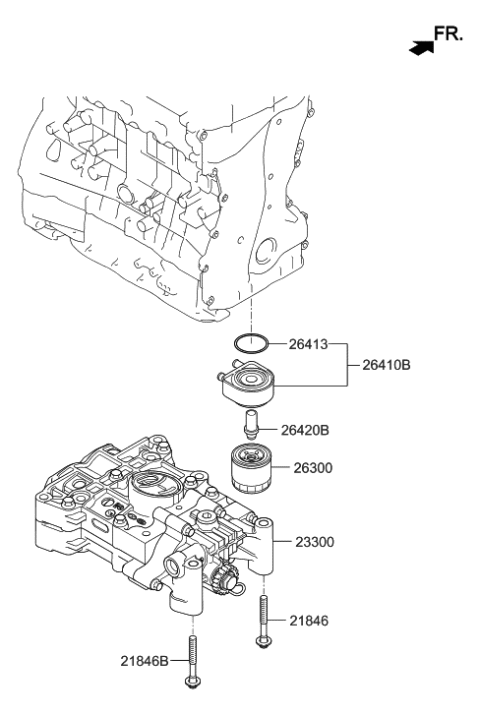 FR.

26413

26410B

26420B

26300

23300

21846

21846B