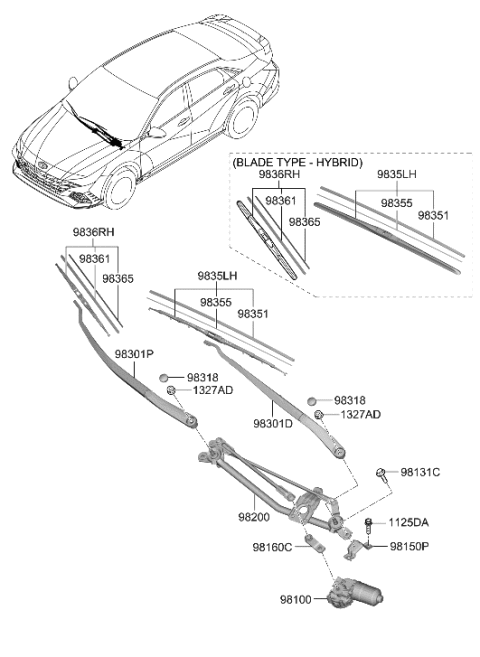 (BLADE TYPE - HYBRID)
9836RH
98361
98365
9835LH
98355
98351

9836RH
98361
98365
9835LH
98355
98351
98301P
98318
1327AD
98318
1327AD
98301D
98131C
98200
1125DA
98160C
98150P
98100