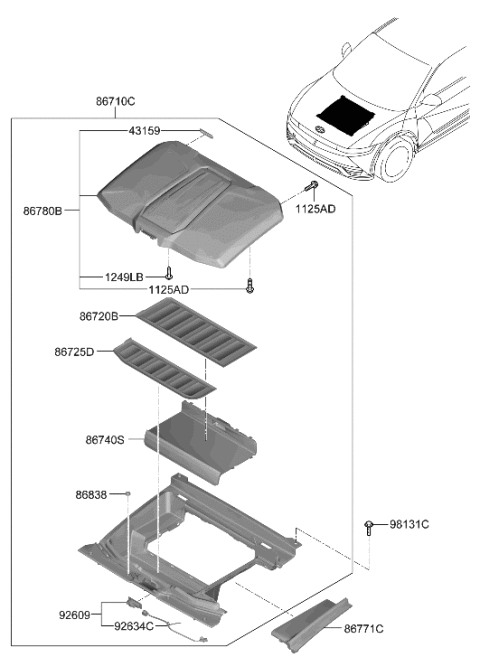 86710C

43159

86780B

1125AD

1249LB

1125AD

86720B

86725D

86740S

86838

98131C

92609

92634C

86771C