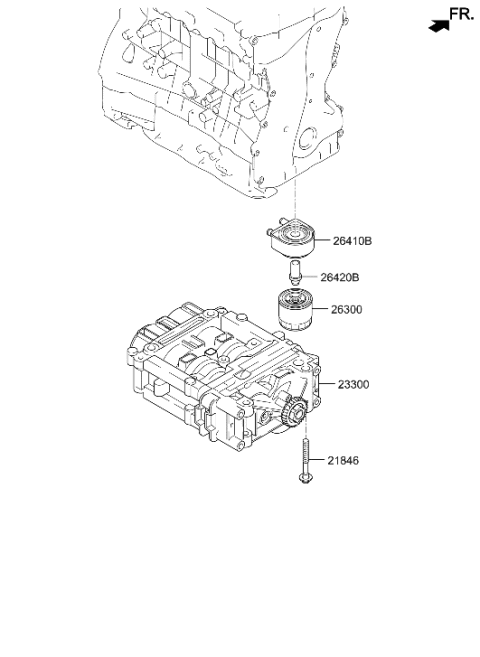 FR.

26410B

26420B

26300

23300

21846