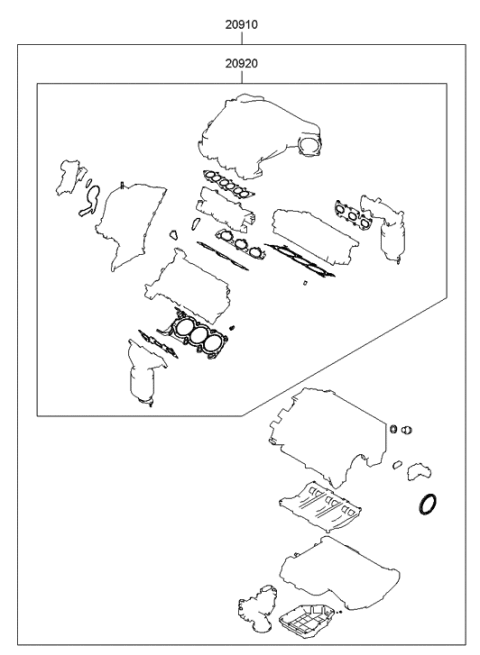 20910

20920