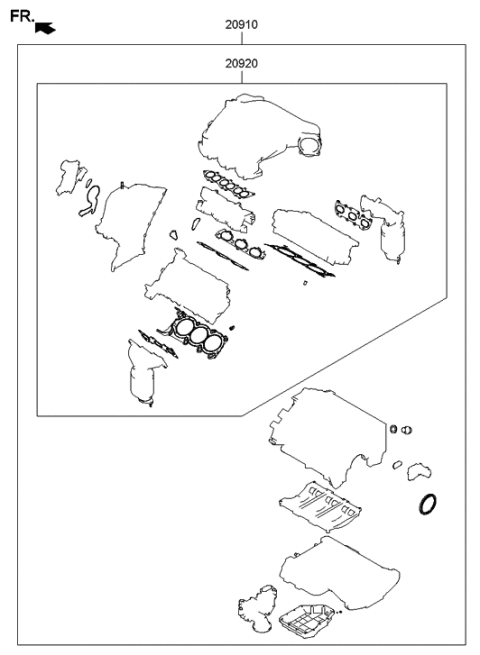 FR.

20910

20920