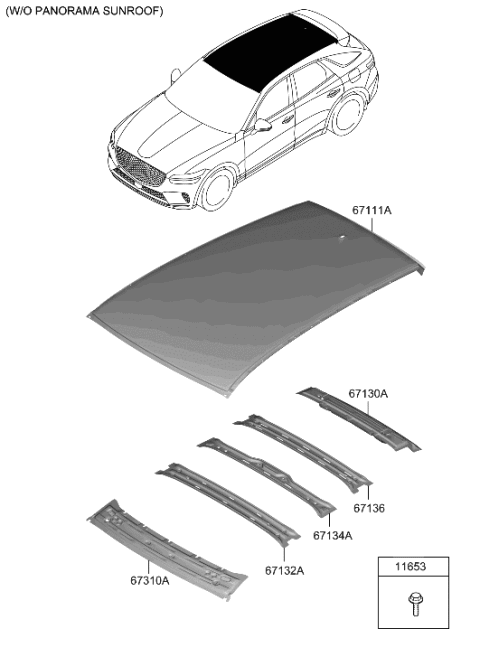 (W/O PANORAMA SUNROOF)

67111A

67130A

67136

67134A

67132A

67310A

11653