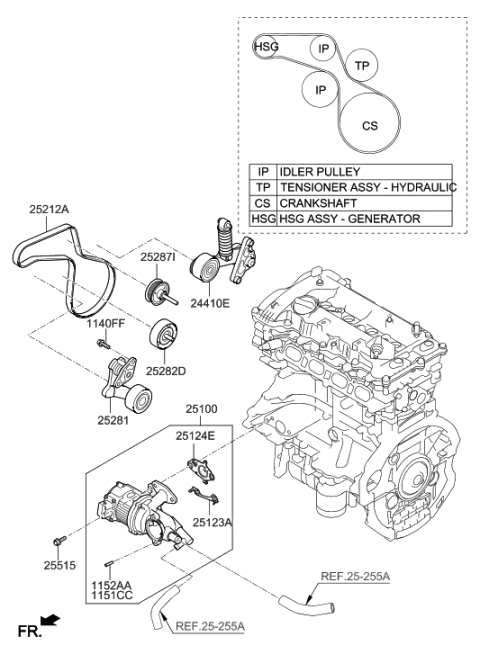 HSG
IP
TP
IP
CS

| IP | IDLER PULLEY |
|---|---|
| TP | TENSIONER ASSY - HYDRAULIC |
| CS | CRANKSHAFT |
| HSG | HSG ASSY - GENERATOR |

25212A
25287I
24410E
1140FF
25282D
25281
25100
25124E
25123A
25515
1152AA
1151CC
REF.25-255A
REF.25-255A
FR.