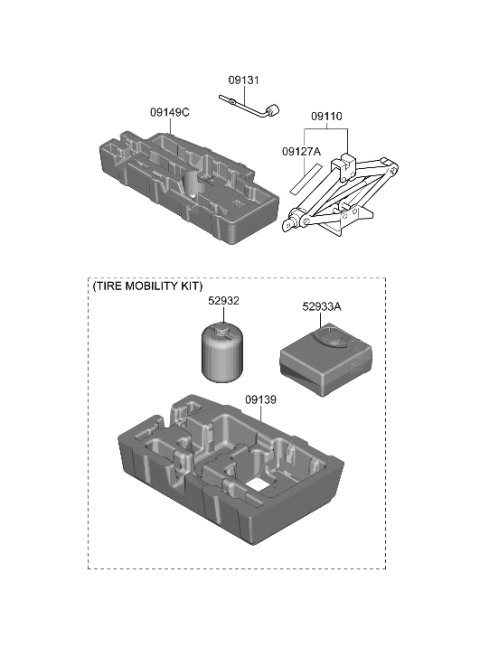 09131

09149C

09110

09127A

(TIRE MOBILITY KIT)

52932

52933A

09139