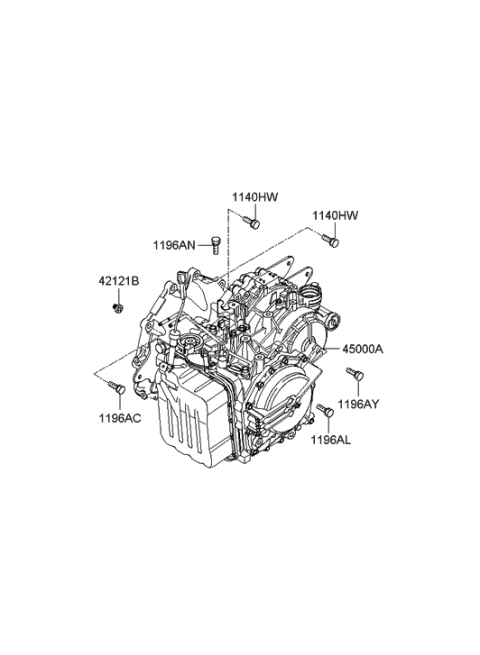 1140HW
1140HW
1196AN
42121B
45000A
1196AY
1196AC
1196AL