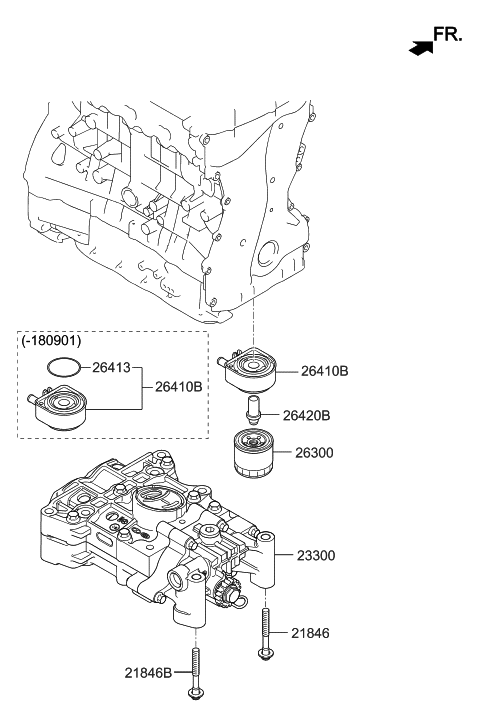 FR.

(-180901)

26413

26410B

26410B

26420B

26300

23300

21846

21846B