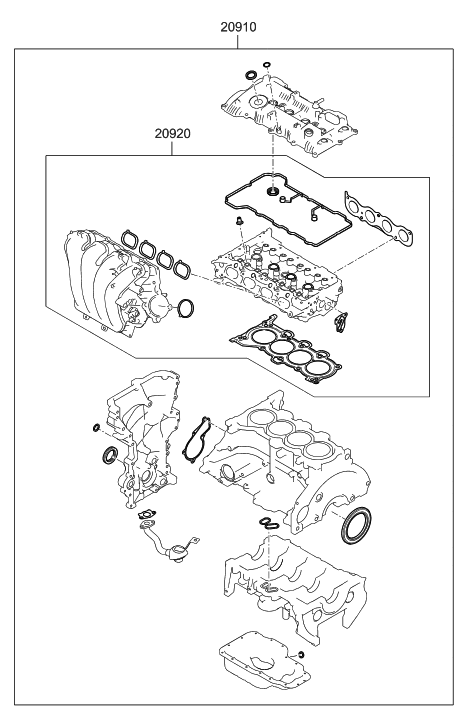 20910

20920