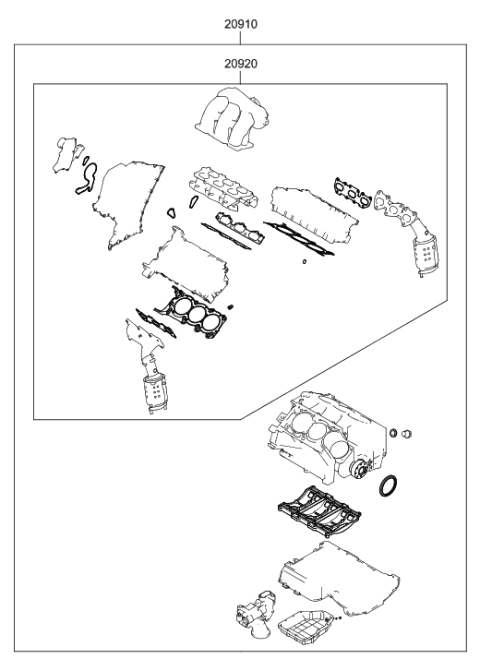 20910

20920