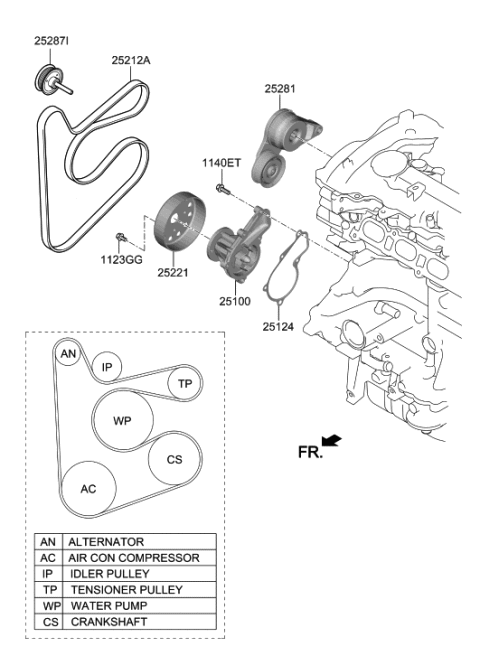 25287I
25212A
25281
1140ET
1123GG
25221
25100
25124
AN
IP
TP
WP
CS
AC
FR.

| AN | ALTERNATOR |
|---|---|
| AC | AIR CON COMPRESSOR |
| IP | IDLER PULLEY |
| TP | TENSIONER PULLEY |
| WP | WATER PUMP |
| CS | CRANKSHAFT |