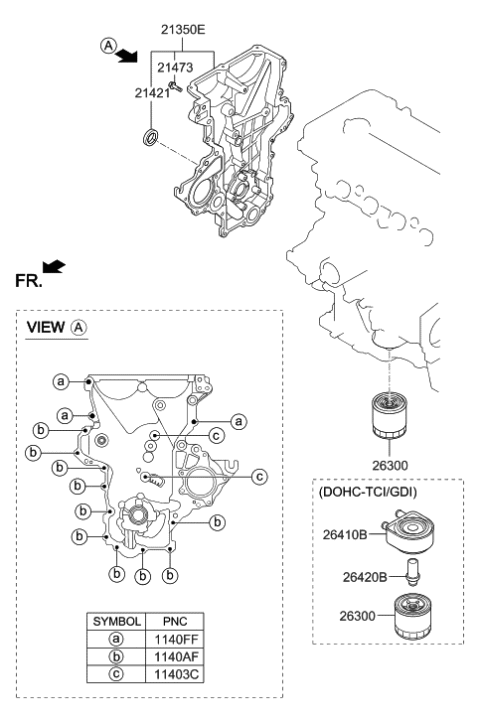 A
21350E
21473
21421

FR.

VIEW A

a
a
b
b
b
b
b
b
b
b
b
a
c
c
b

| SYMBOL | PNC |
|---|---|
| a | 1140FF |
| b | 1140AF |
| c | 11403C |

26300

(DOHC-TCI/GDI)
26410B
26420B
26300