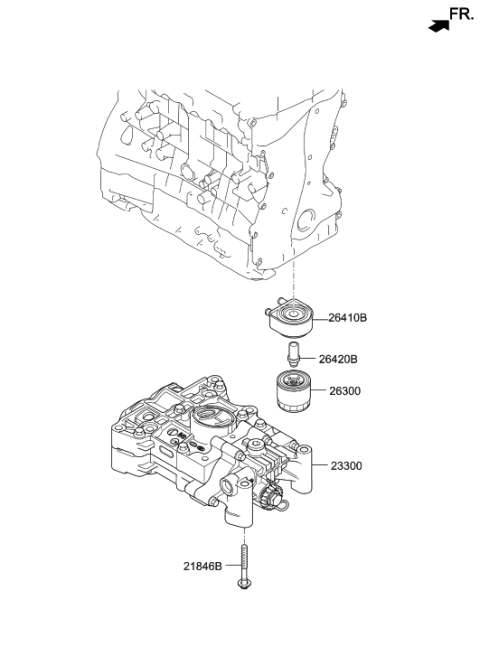 FR.

26410B

26420B

26300

23300

21846B