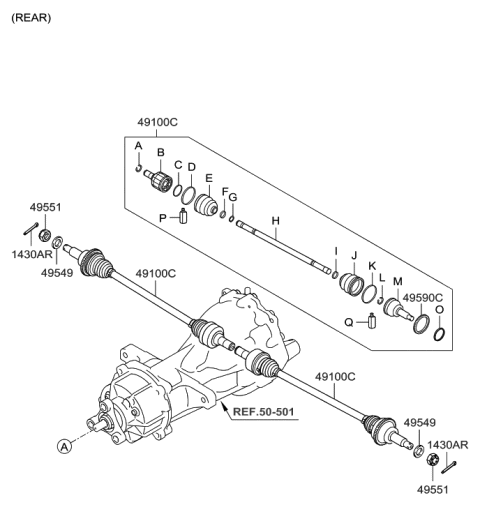 (REAR)

49100C

A
B
C
D
E
F
G
P
H
I
J
K
L
M
49590C
O
Q

49551
1430AR
49549
49100C

49100C
REF.50-501
A
49549
1430AR
49551