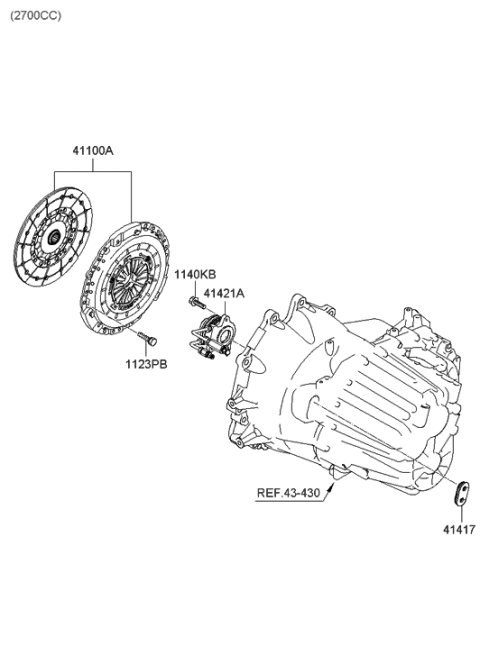 (2700CC)

41100A

1140KB

41421A

1123PB

REF.43-430

41417