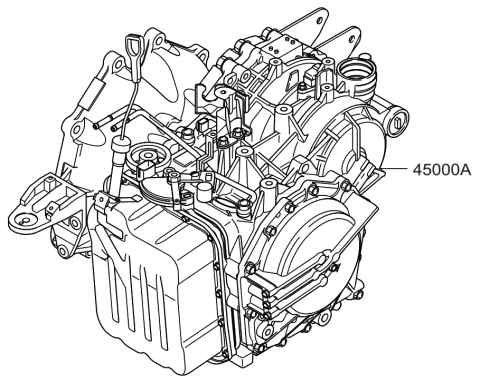 45000A