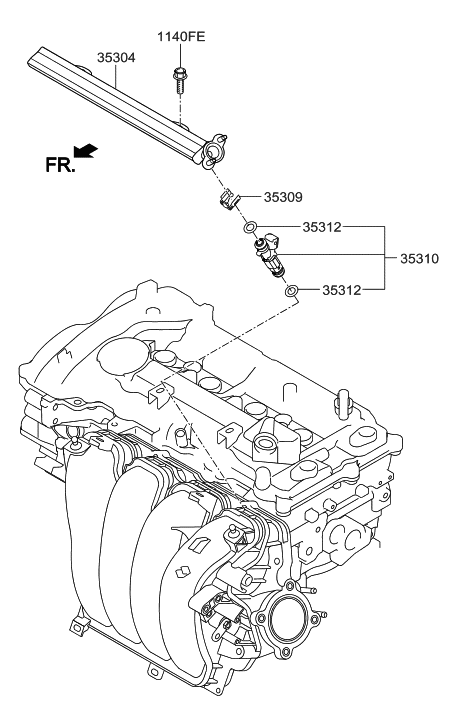 1140FE
35304
FR.
35309
35312
35310
35312