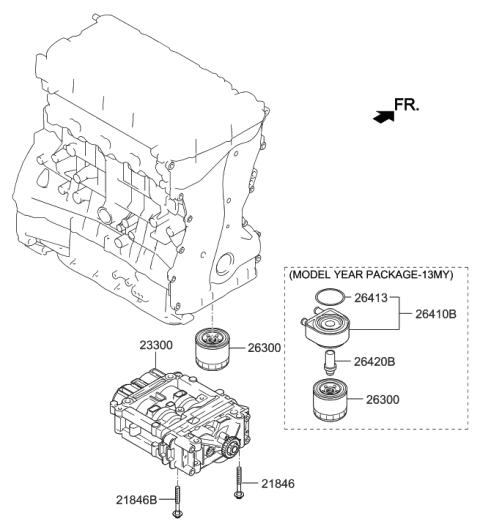 FR.

(MODEL YEAR PACKAGE-13MY)

26413

26410B

26420B

26300

23300

26300

21846

21846B