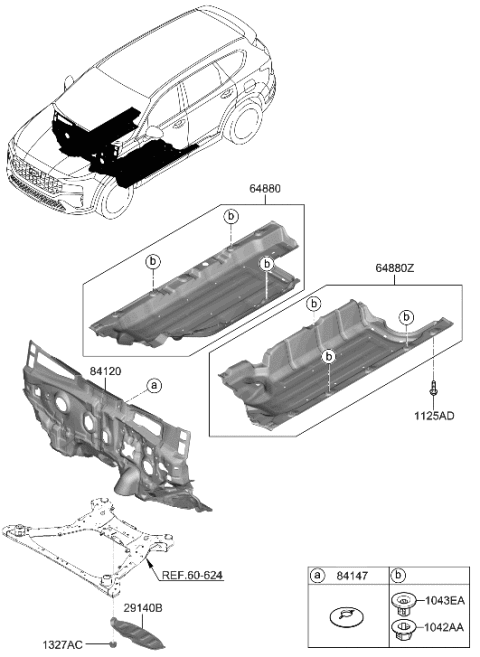 64880

b

b

b

64880Z

b

b

b

84120

a

1125AD

REF.60-624

29140B

1327AC

| a 84147 | b |
|---|---|
| | 1043EA 1042AA |