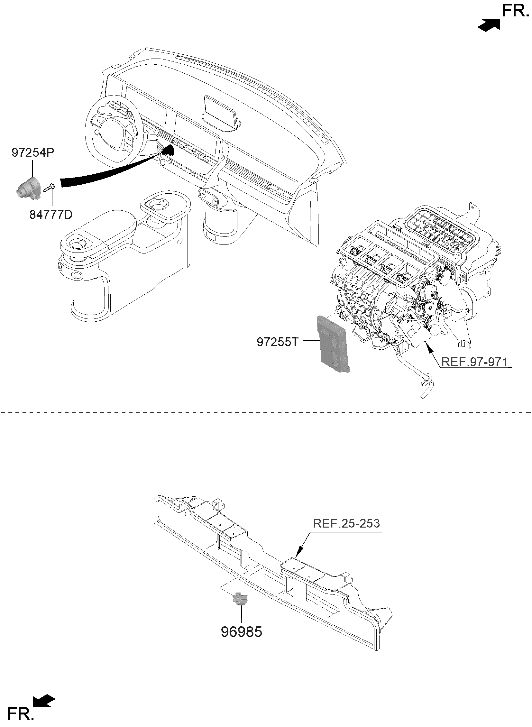 FR.

97254P

84777D

97255T

REF.97-971

REF.25-253

96985

FR.