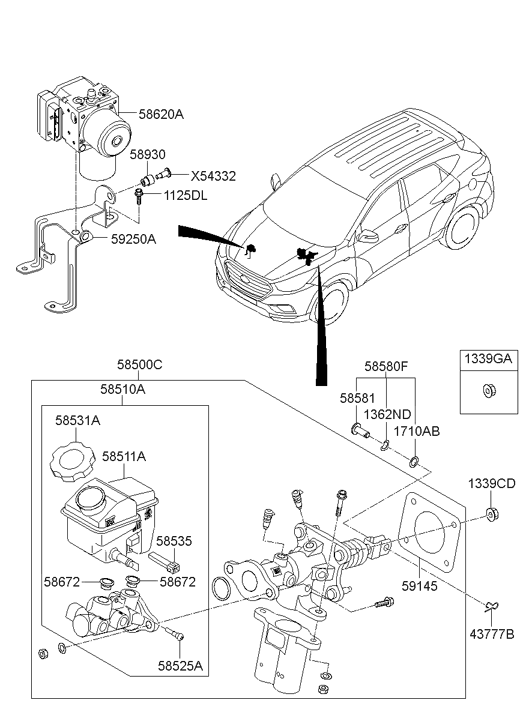 58620A
58930
X54332
1125DL
59250A
58500C
58510A
58531A
58511A
58535
58672
58672
58525A
58580F
58581
1362ND
1710AB
1339GA
1339CD
59145
43777B