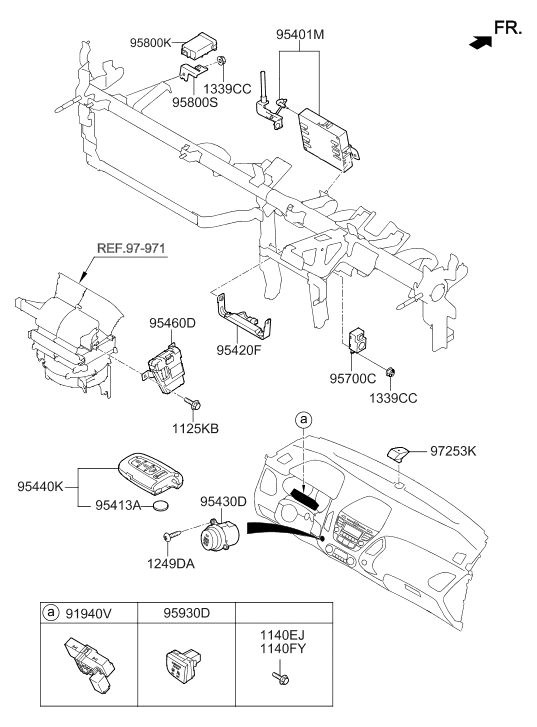 FR.

95800K
95401M
1339CC
95800S

REF.97-971

95460D
95420F
95700C
1339CC
1125KB

a
97253K

95440K
95413A
95430D
1249DA

| a 91940V | 95930D | |
|---|---|---|
| | | 1140EJ 1140FY |