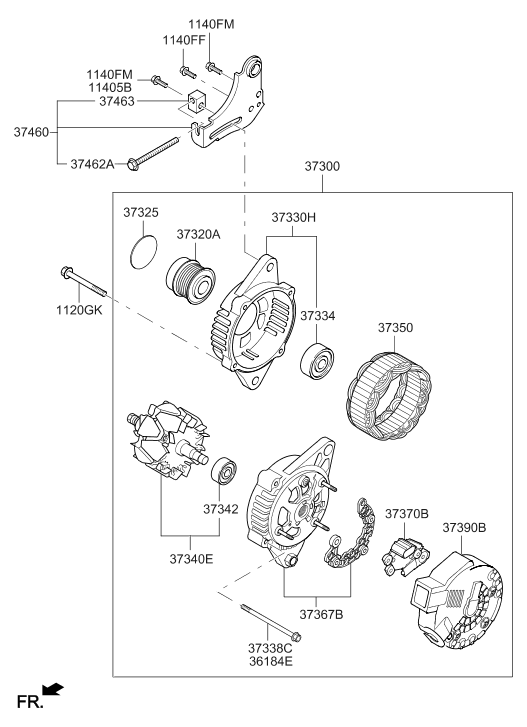 1140FM
1140FF
1140FM
11405B
37463
37460
37462A
37300
37325
37320A
37330H
1120GK
37334
37350
37342
37340E
37370B
37390B
37367B
37338C
36184E
FR.