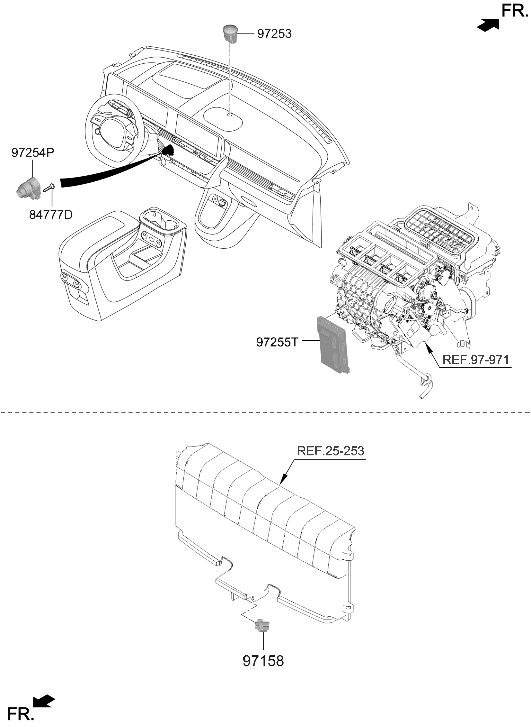 FR.

97253

97254P

84777D

97255T

REF.97-971

REF.25-253

97158

FR.