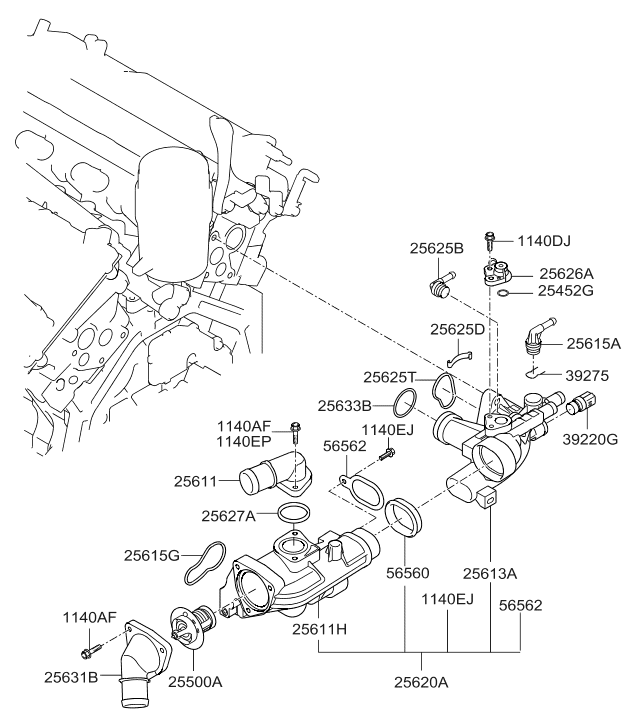 1140DJ
25625B
25626A
25452G
25625D
25615A
25625T
39275
25633B
39220G
1140AF
1140EP
1140EJ
56562
25611
25627A
25615G
56560
25613A
1140EJ
56562
1140AF
25611H
25631B
25500A
25620A