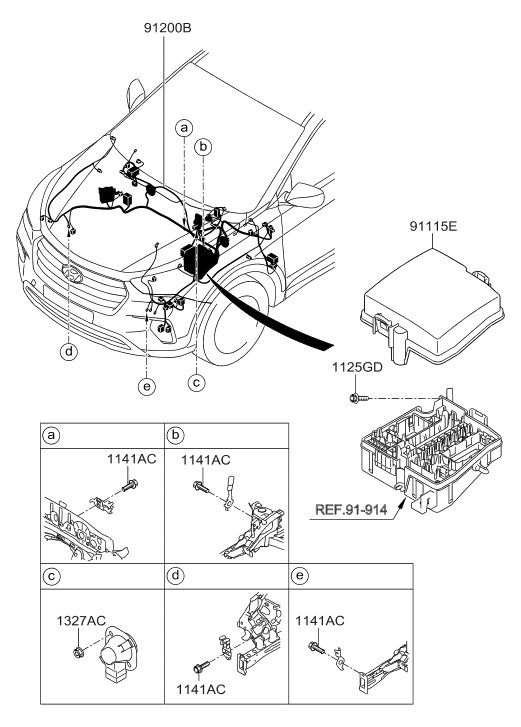 91200B

a

b

d

e

c

91115E

1125GD

REF.91-914

a

1141AC

b

1141AC

c

1327AC

d

1141AC

e

1141AC