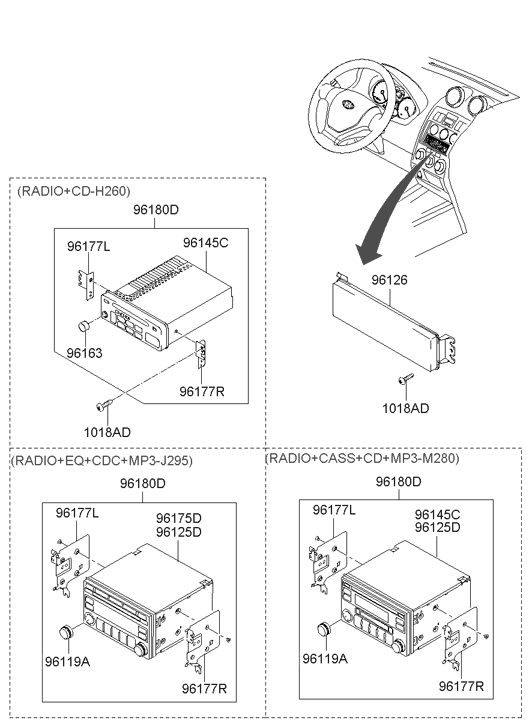 (RADIO+CD-H260)
96180D
96177L
96145C
96163
96177R
1018AD

96126
1018AD

(RADIO+EQ+CDC+MP3-J295)
96180D
96177L
96175D
96125D
96119A
96177R

(RADIO+CASS+CD+MP3-M280)
96180D
96177L
96145C
96125D
96119A
96177R