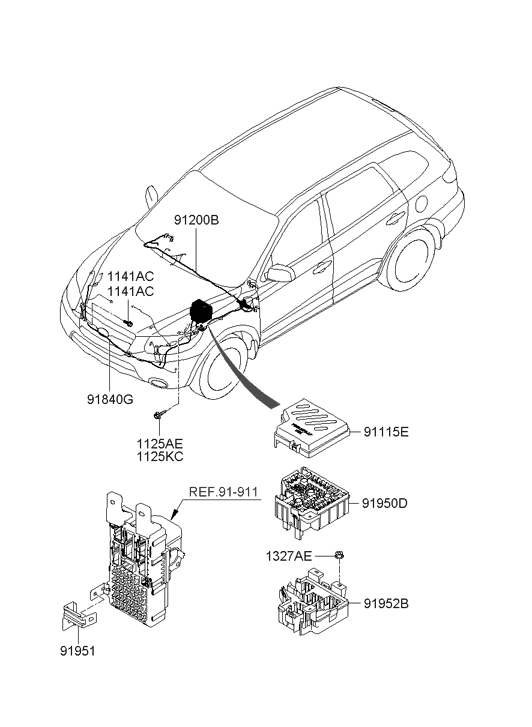 91200B
1141AC
1141AC
91840G
1125AE
1125KC
91115E
REF.91-911
91950D
1327AE
91952B
91951