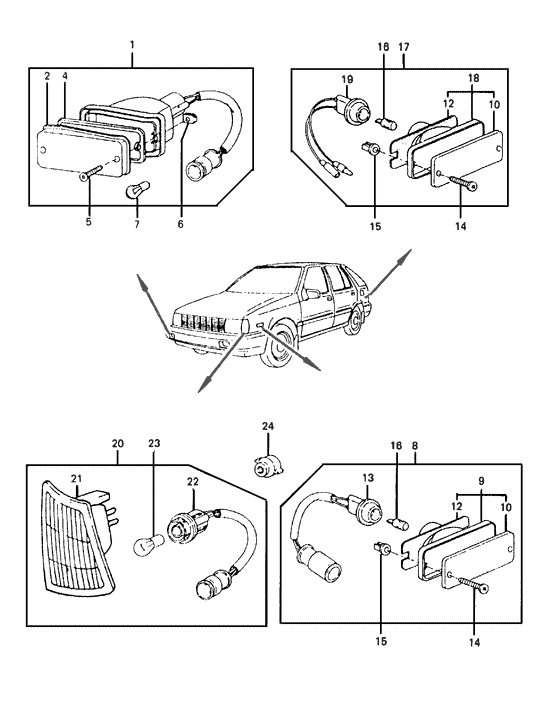 1
2
4
5
7
6
16
17
19
18
12
10
15
14
24
20
23
21
22
16
8
13
9
12
10
15
14