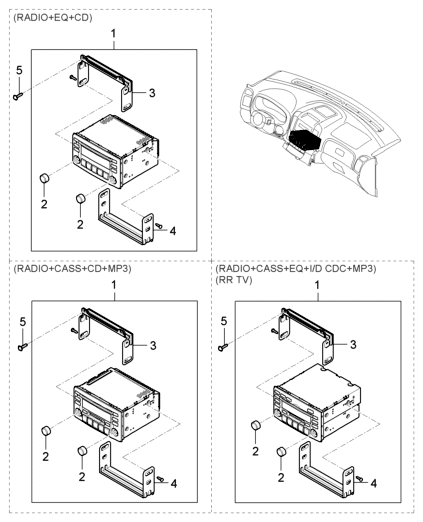 (RADIO+EQ+CD)

1

5

3

2

2

4

(RADIO+CASS+CD+MP3)

1

5

3

2

2

4

(RADIO+CASS+EQ+I/D CDC+MP3)
(RR TV)

1

5

3

2

2

4