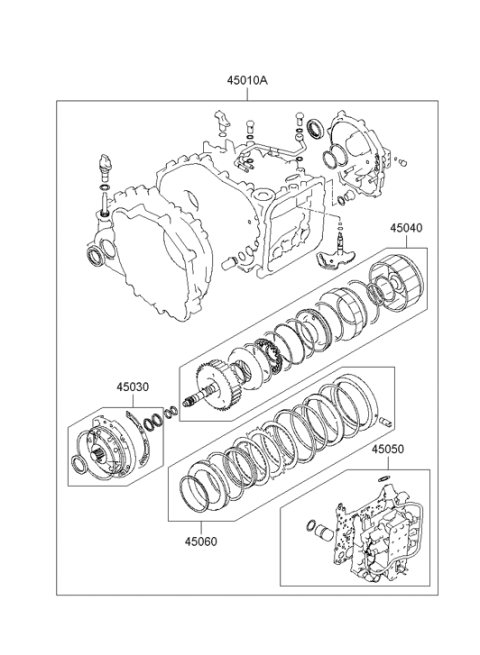 45010A

45040

45030

45050

45060