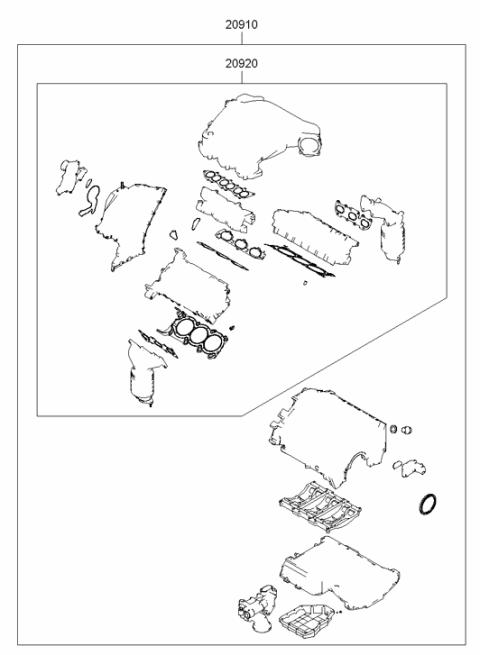 20910

20920