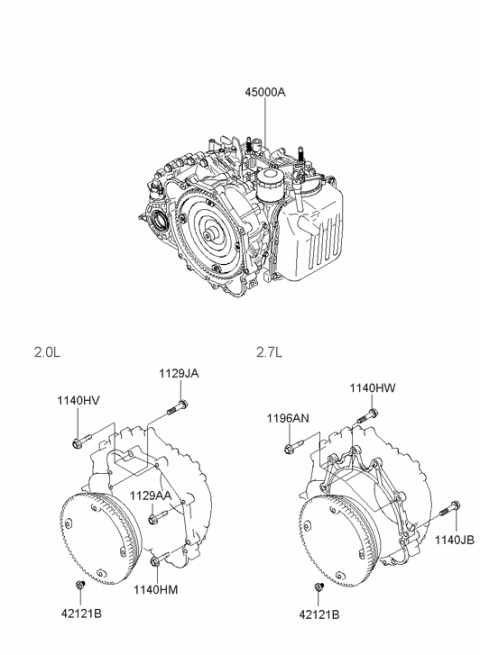 45000A

2.0L

1129JA

1140HV

1129AA

1140HM

42121B

2.7L

1140HW

1196AN

1140JB

42121B