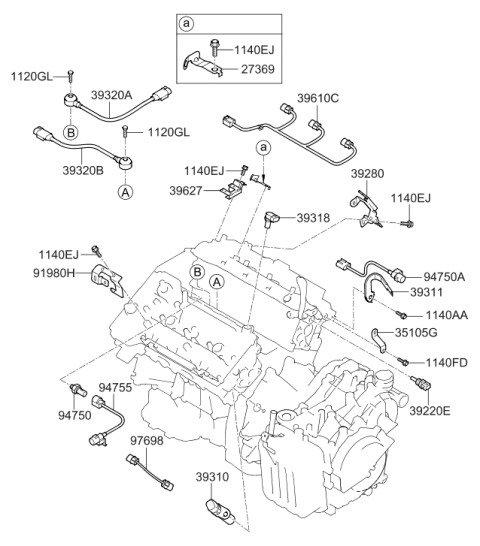 a
1140EJ
27369
1120GL
39320A
B
1120GL
39320B
A
39610C
a
1140EJ
39627
39280
1140EJ
39318
1140EJ
91980H
B
A
94750A
39311
1140AA
35105G
1140FD
39220E
94755
94750
97698
39310