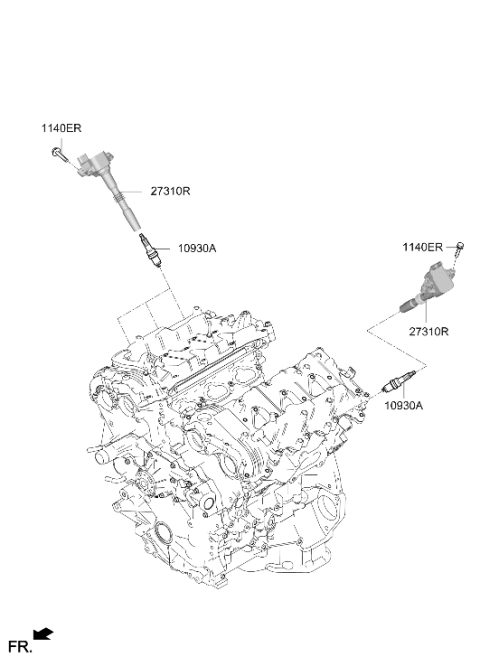 1140ER
27310R
10930A
1140ER
27310R
10930A
FR.