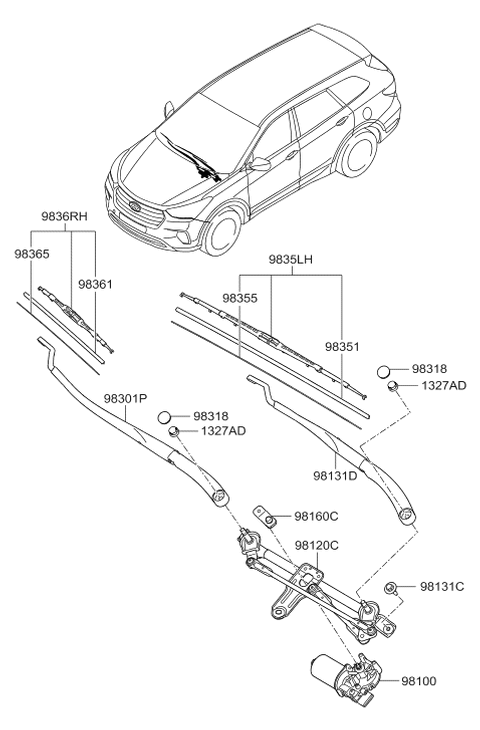 9836RH
98365
98361
9835LH
98355
98351
98318
1327AD
98301P
98318
1327AD
98131D
98160C
98120C
98131C
98100