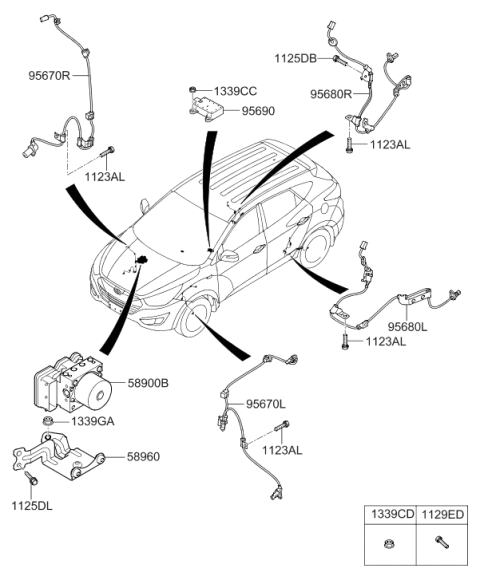 95670R
1123AL
1339CC
95690
1125DB
95680R
1123AL
95680L
1123AL
58900B
1339GA
58960
1125DL
95670L
1123AL

| 1339CD | 1129ED |
|---|---|
| | |