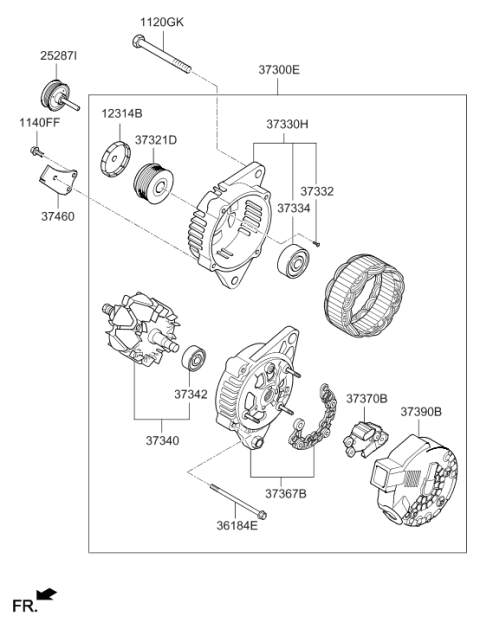 1120GK

25287I

37300E

1140FF

12314B

37321D

37330H

37332

37334

37460

37342

37340

37370B

37390B

37367B

36184E

FR.