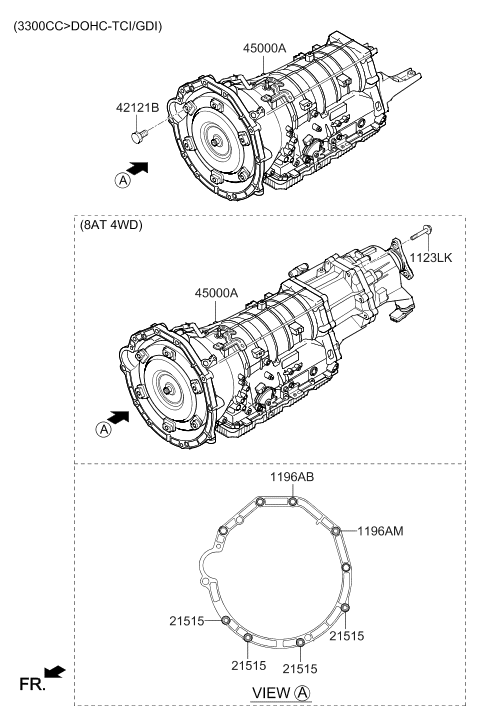 (3300CC>DOHC-TCI/GDI)

45000A

42121B

A

(8AT 4WD)

1123LK

45000A

A

1196AB

1196AM

21515

21515

21515

21515

FR.

VIEW A