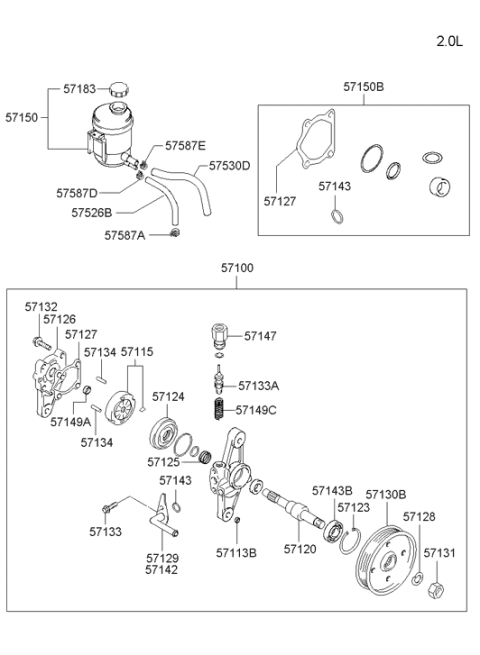 2.0L

57183
57150
57587E
57530D
57587D
57526B
57587A

57150B
57127
57143

57100
57132
57126
57127
57134
57115
57149A
57134
57124
57125
57147
57133A
57149C
57143
57133
57129
57142
57113B
57120
57143B
57123
57130B
57128
57131